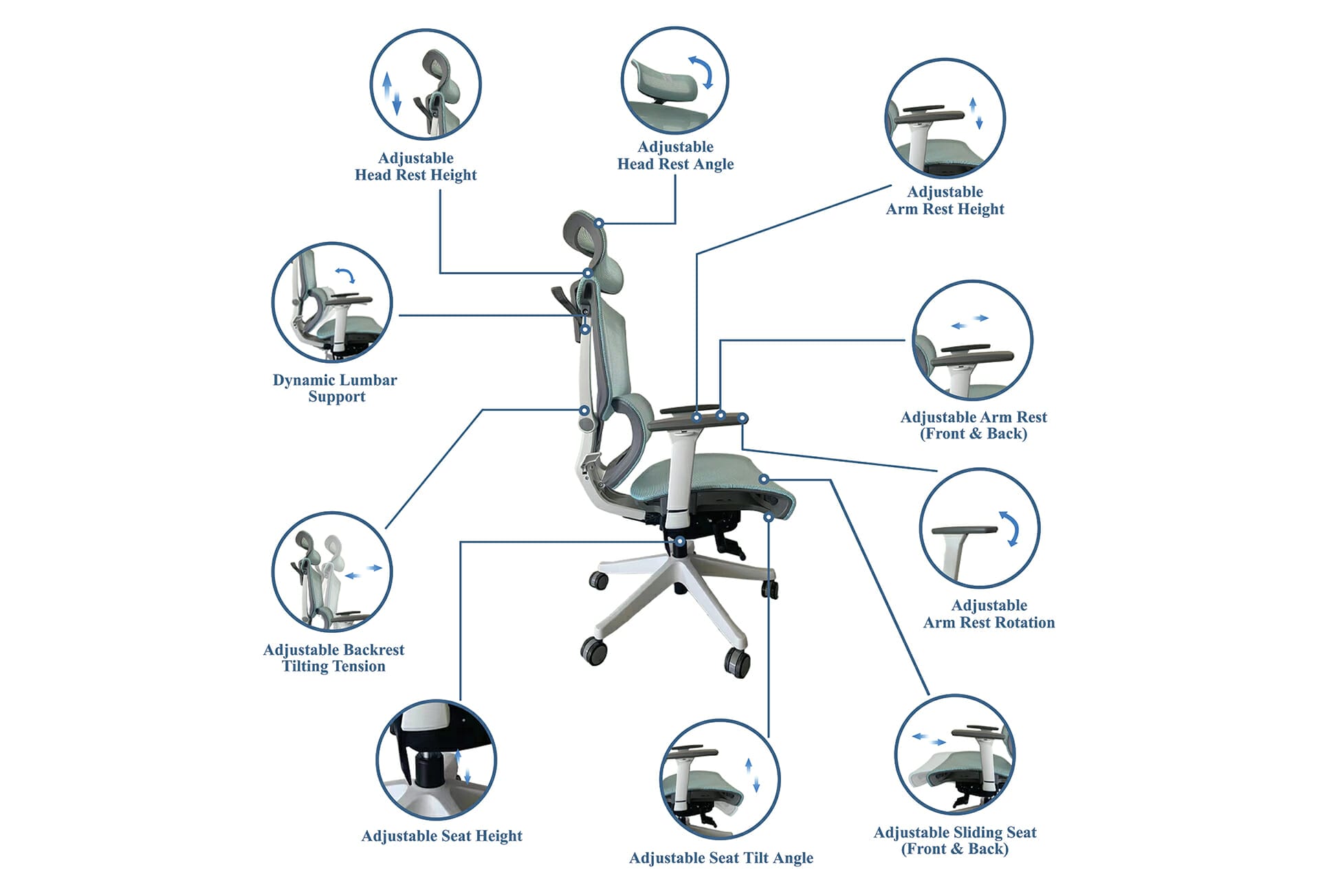 Adjustable
Head Rest Height

Adjustable
Head Rest Angle

Adjustable
Arm Rest Height

Dynamic Lumbar
Support

Adjustable Arm Rest
(Front & Back)

Adjustable
Arm Rest Rotation

Adjustable Backrest
Tilting Tension

Adjustable Seat Height

Adjustable Seat Tilt Angle

Adjustable Sliding Seat
(Front & Back)